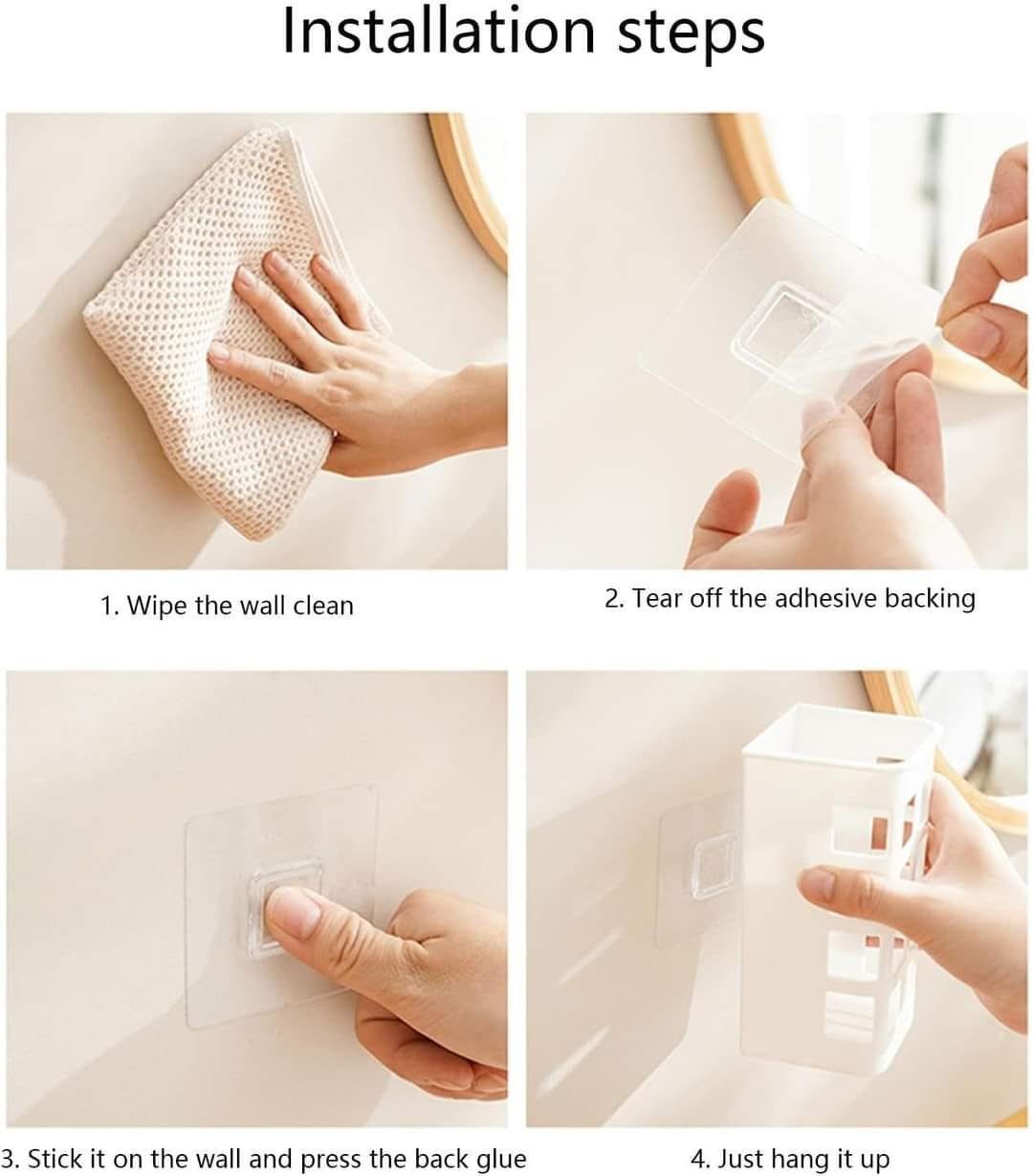 Installation steps

1. Wipe the wall clean

2. Tear off the adhesive backing

3. Stick it on the wall and press the back glue

4. Just hang it up